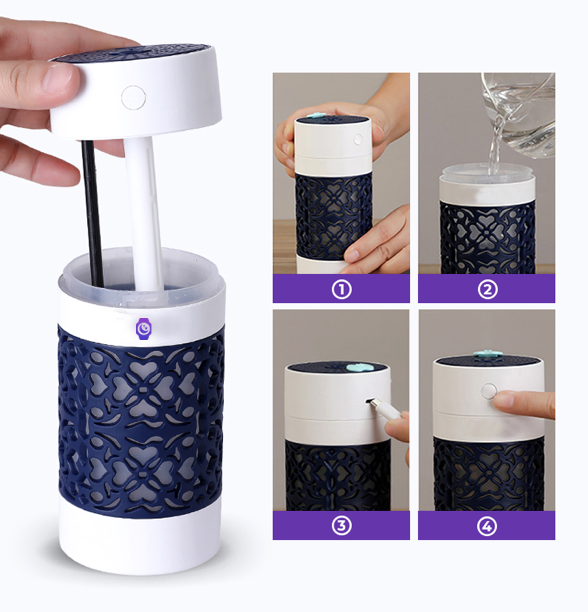 ①

②

③

④